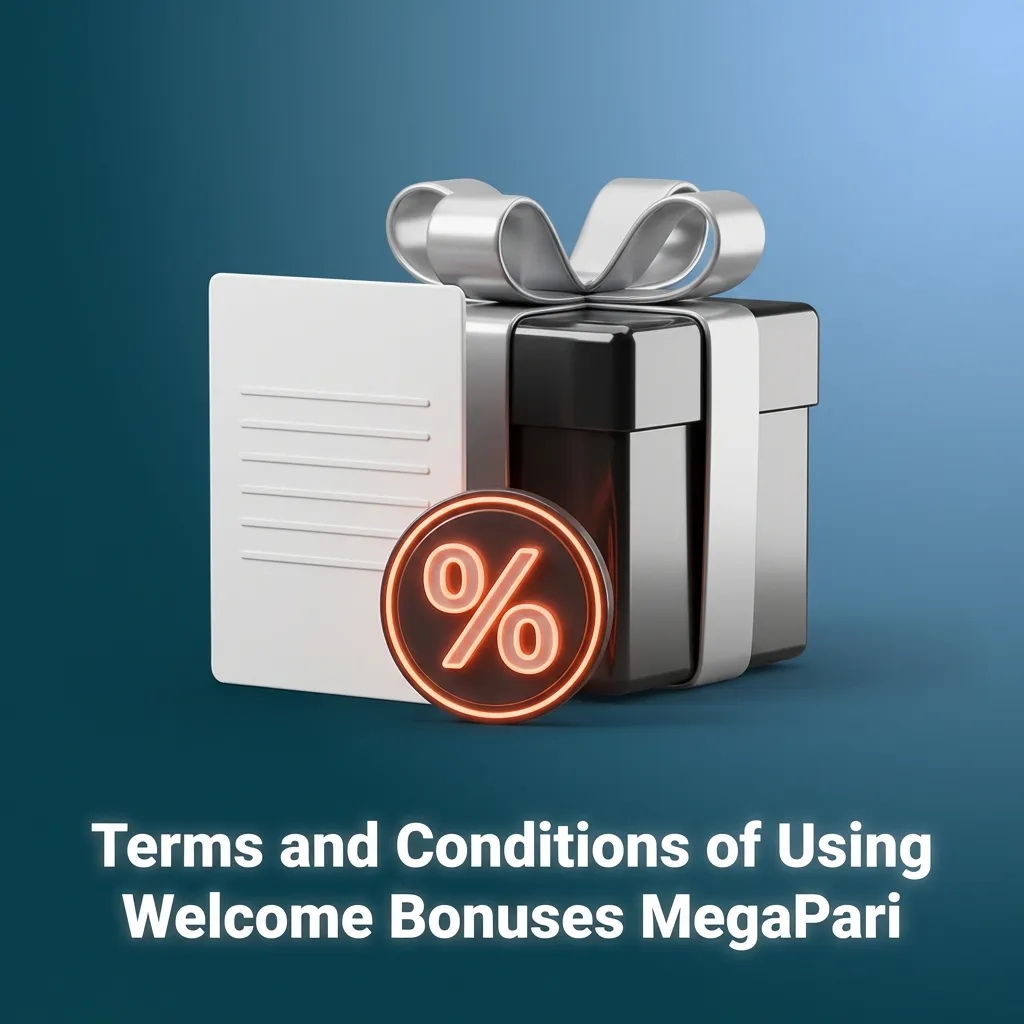 %

Terms and Conditions of Using Welcome Bonuses MegaPari