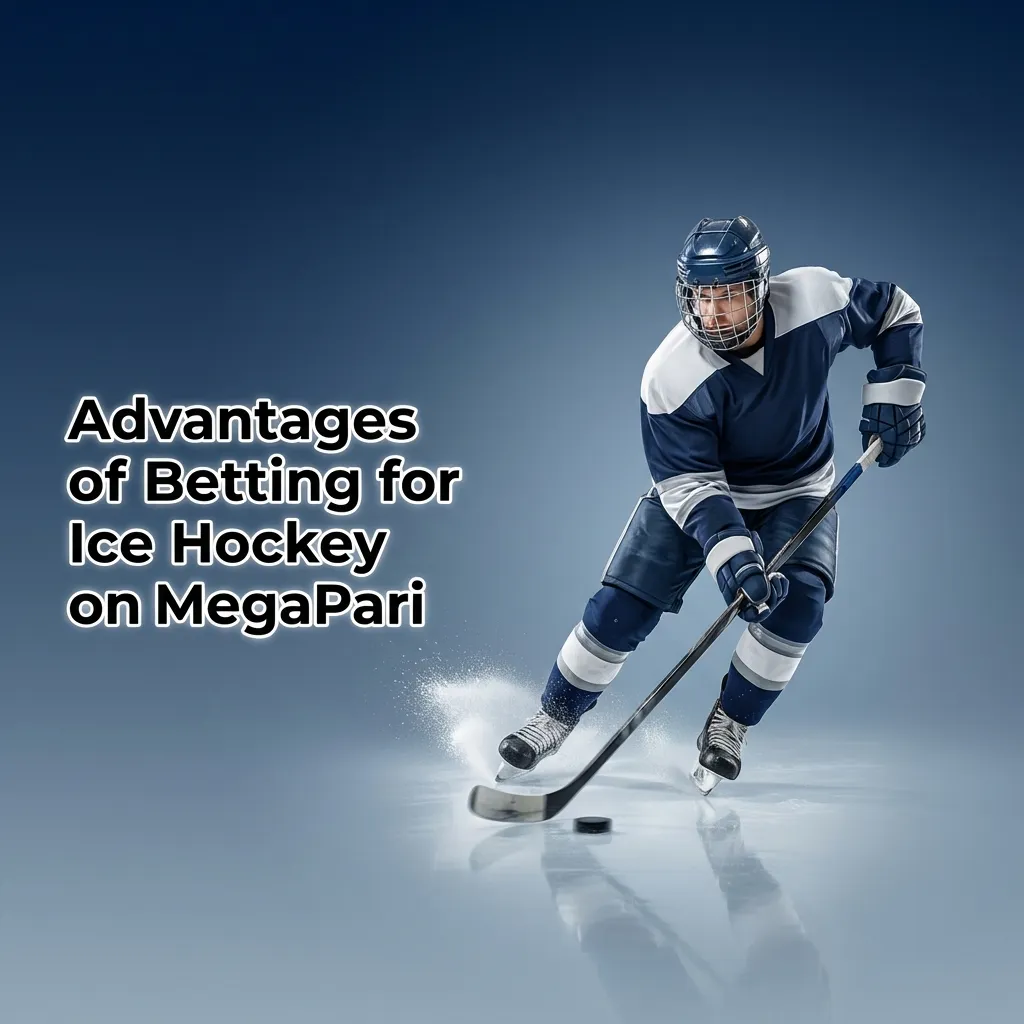 Advantages of Betting for Ice Hockey on MegaPari