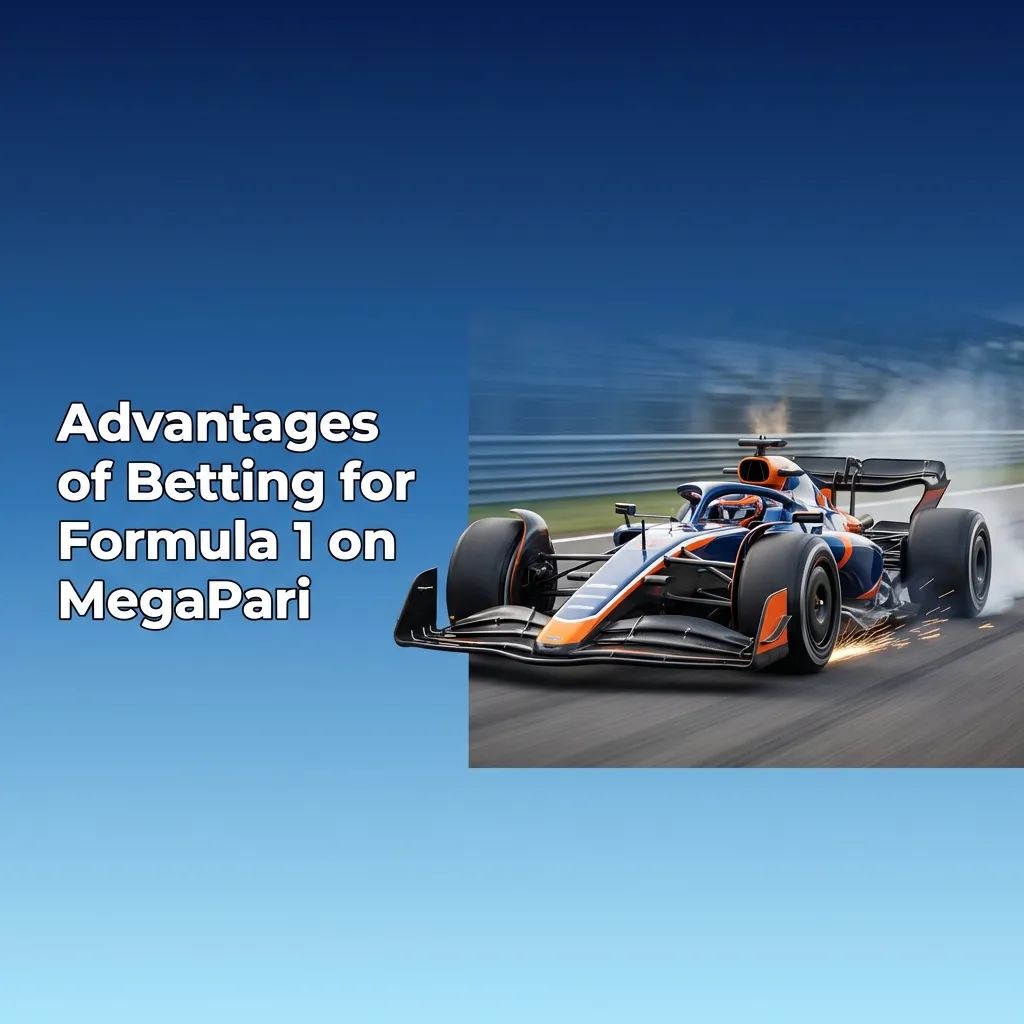 Advantages of Betting for Formula 1 on MegaPari