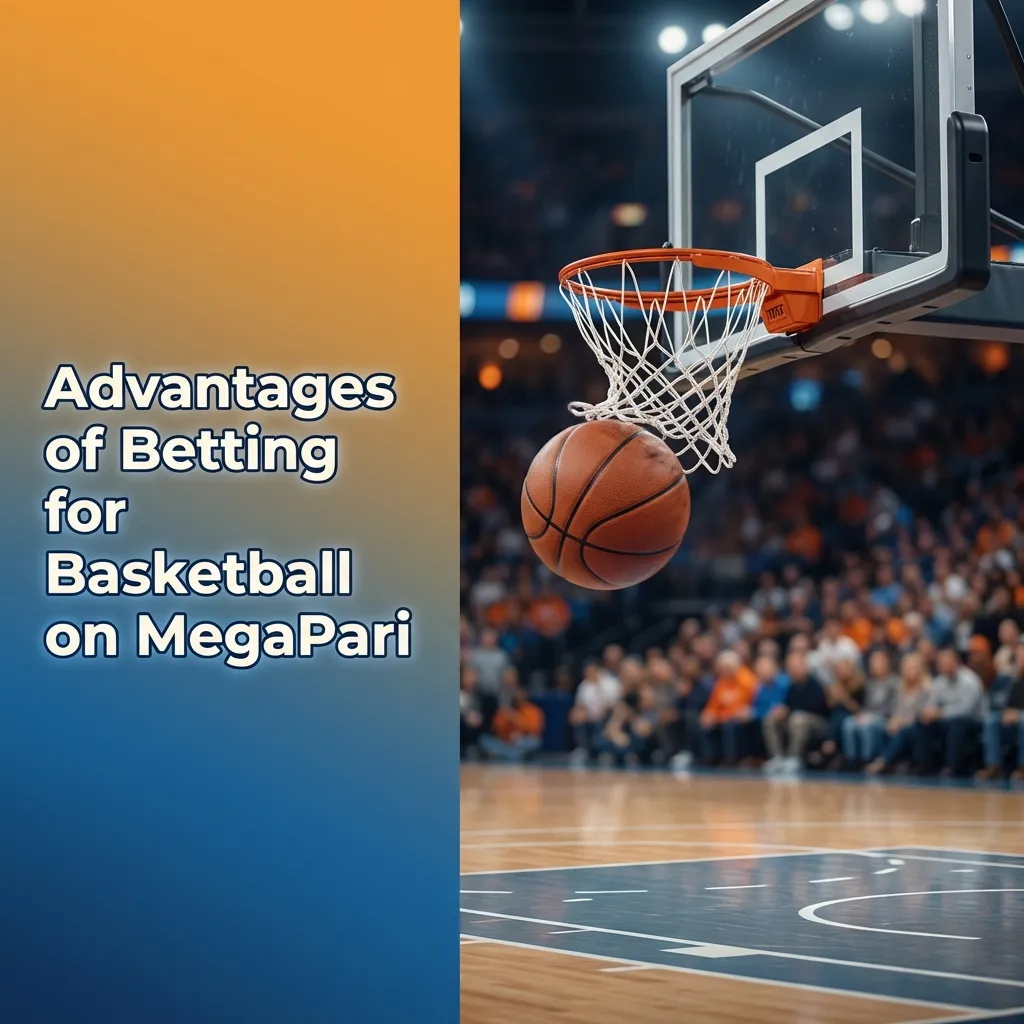 Advantages of Betting for Basketball on MegaPari